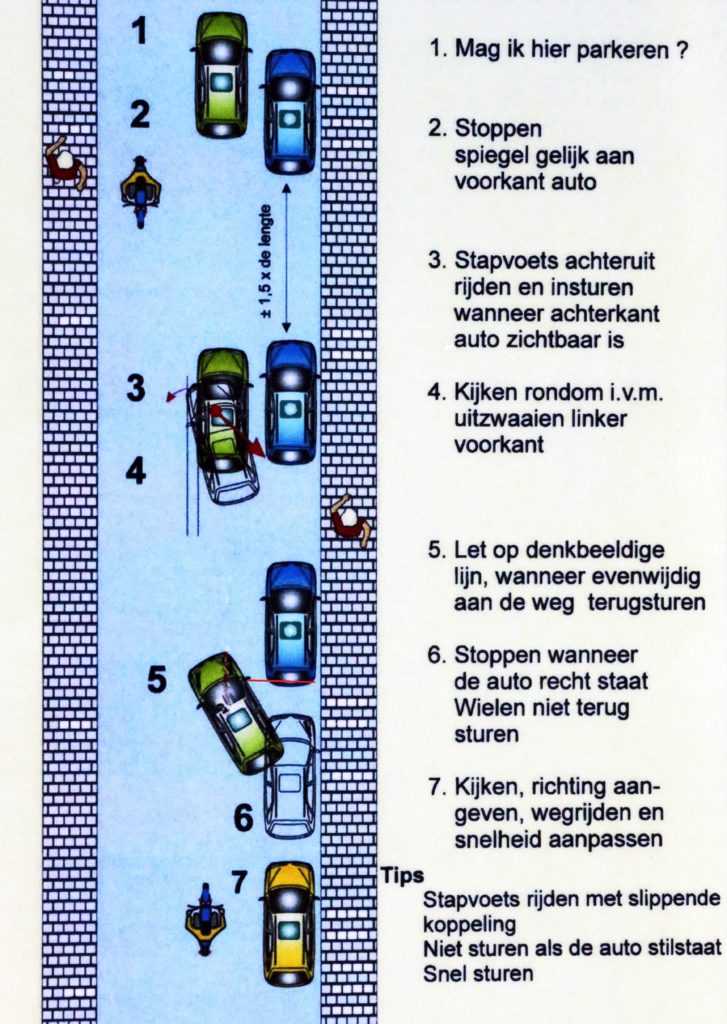 1

2

± 1,5 x de lengte

3

4

5

6

7

1. Mag ik hier parkeren ?

2. Stoppen spiegel gelijk aan voorkant auto

3. Stapvoets achteruit rijden en insturen wanneer achterkant auto zichtbaar is

4. Kijken rondom i.v.m. uitzwaaien linker voorkant

5. Let op denkbeeldige lijn, wanneer evenwijdig aan de weg terugsturen

6. Stoppen wanneer de auto recht staat Wielen niet terug sturen

7. Kijken, richting aangeven, wegrijden en snelheid aanpassen

Tips
Stapvoets rijden met slippende koppeling
Niet sturen als de auto stilstaat
Snel sturen